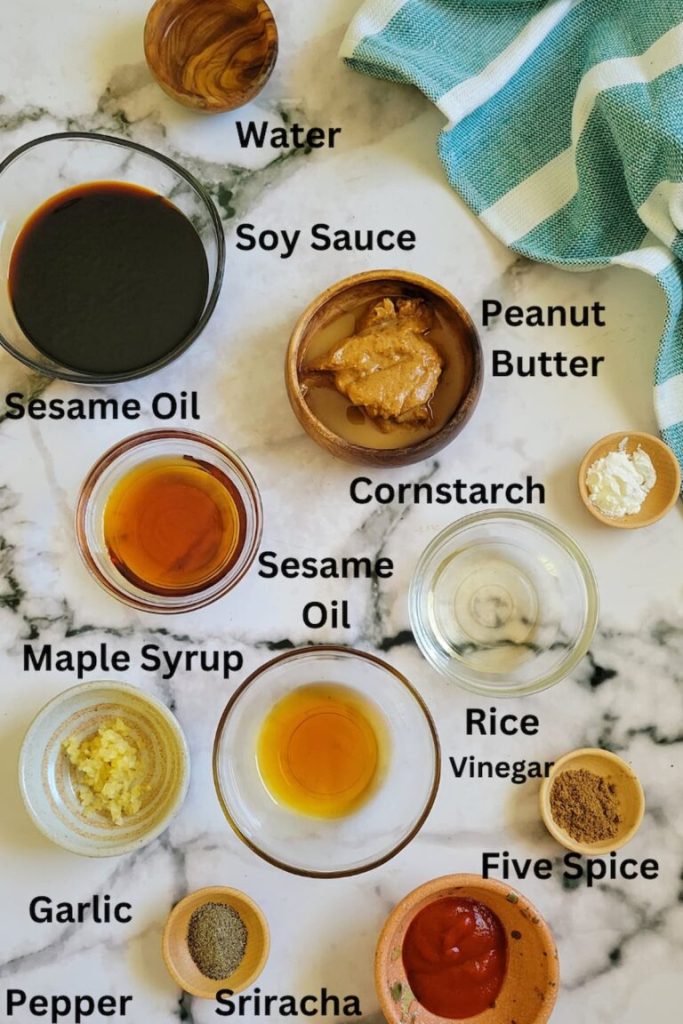 Water

Soy Sauce

Peanut Butter

Sesame Oil

Cornstarch

Sesame Oil

Maple Syrup

Rice Vinegar

Five Spice

Garlic

Pepper

Sriracha